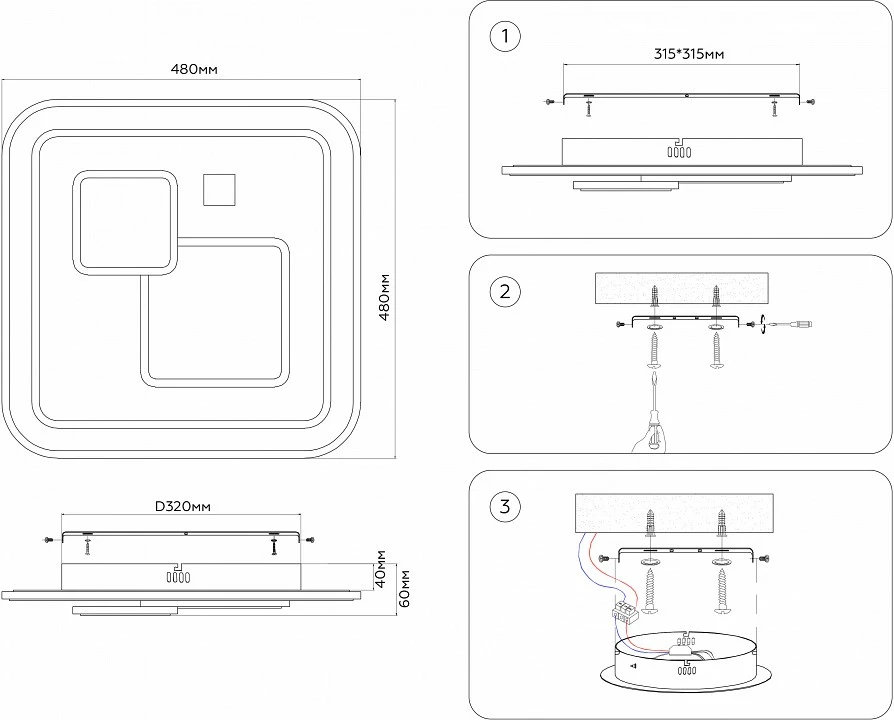 480мм

480мм

D320мм

40мм

60мм

1

315*315мм

2

3