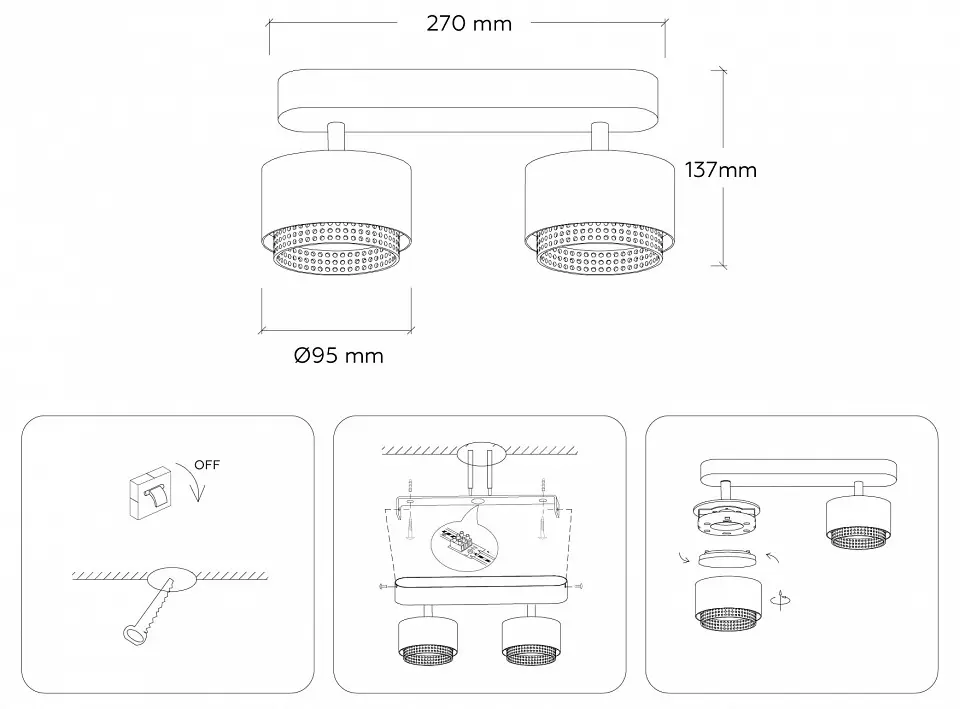 270 mm

137mm

Ø95 mm

OFF